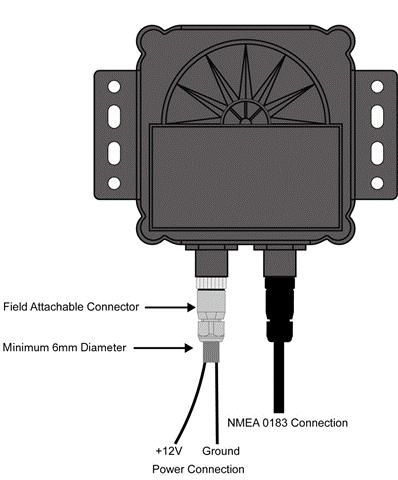 Field Attachable Connector

Minimum 6mm Diameter

NMEA 0183 Connection

+12V

Ground

Power Connection